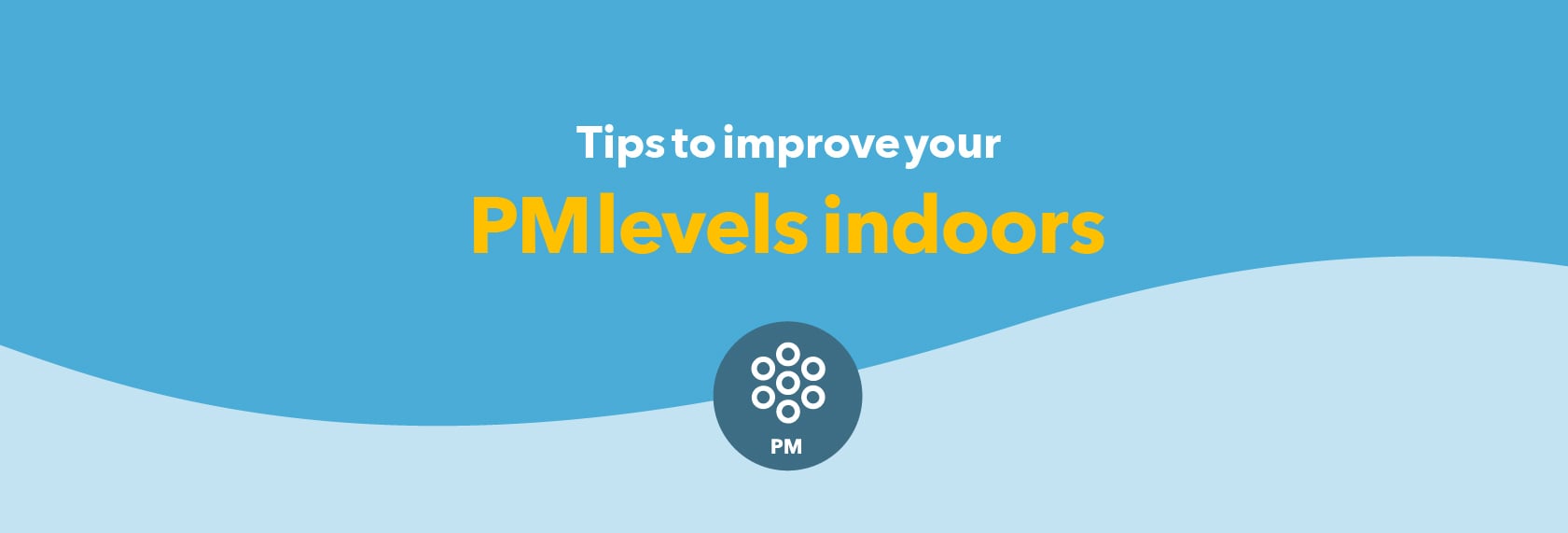 Tips to improve your

PM levels indoors

PM