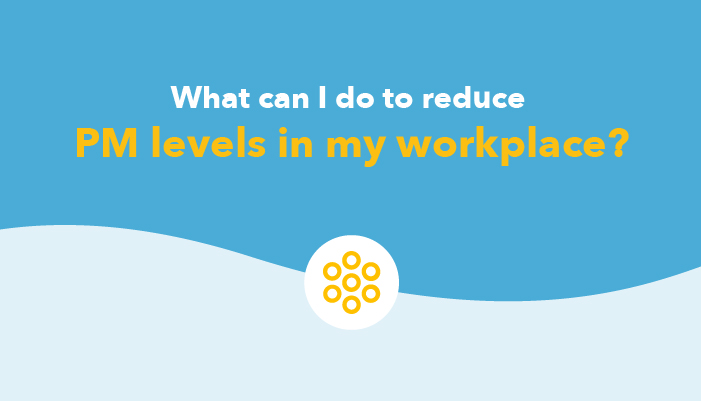 What can I do to reduce
PM levels in my workplace?